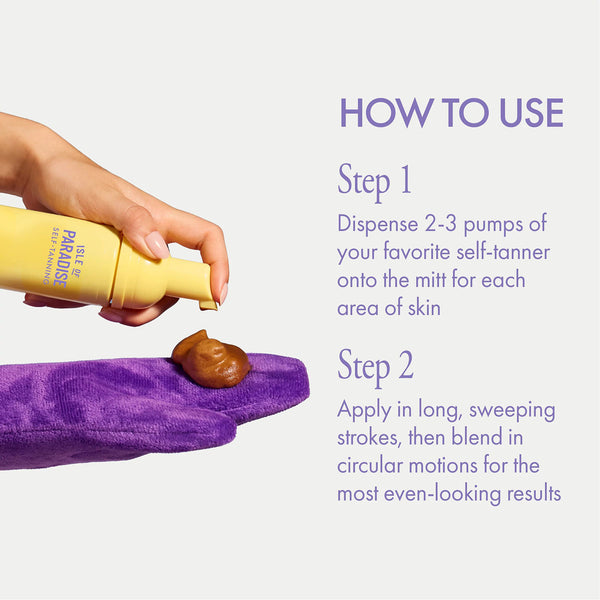 ISLE OF PARADISE SELF-TANNING

HOW TO USE

Step 1

Dispense 2-3 pumps of your favorite self-tanner onto the mitt for each area of skin

Step 2

Apply in long, sweeping strokes, then blend in circular motions for the most even-looking results