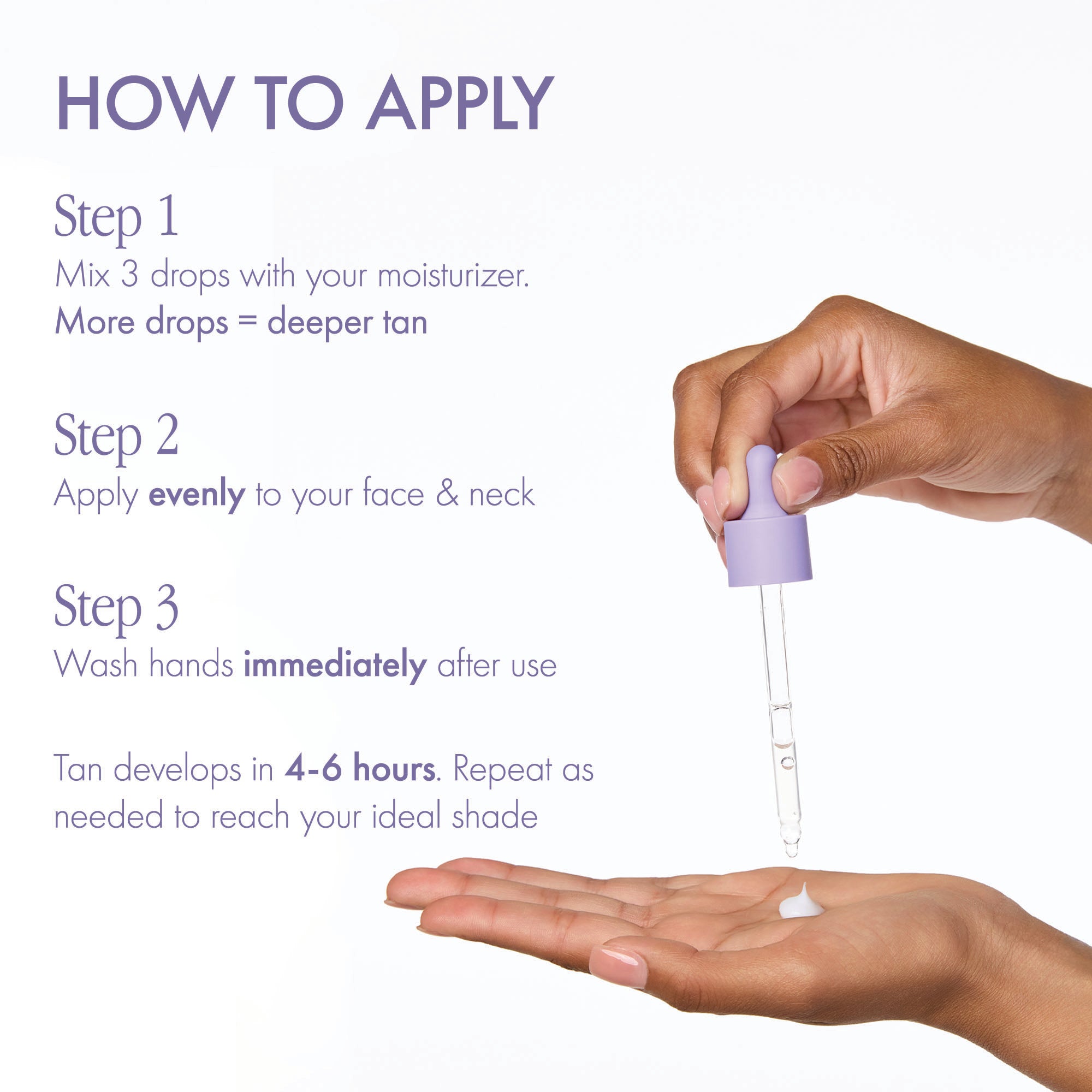 HOW TO APPLY

Step 1
Mix 3 drops with your moisturizer.
More drops = deeper tan

Step 2
Apply evenly to your face & neck

Step 3
Wash hands immediately after use

Tan develops in 4-6 hours. Repeat as needed to reach your ideal shade