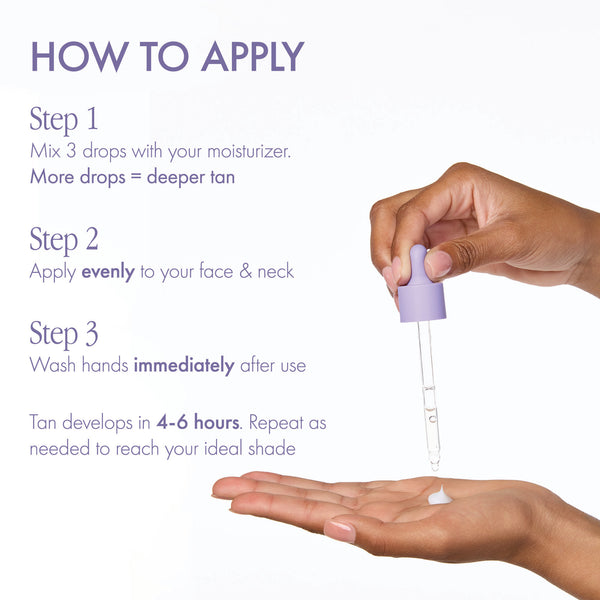 HOW TO APPLY

Step 1
Mix 3 drops with your moisturizer.
More drops = deeper tan

Step 2
Apply evenly to your face & neck

Step 3
Wash hands immediately after use

Tan develops in 4-6 hours. Repeat as needed to reach your ideal shade