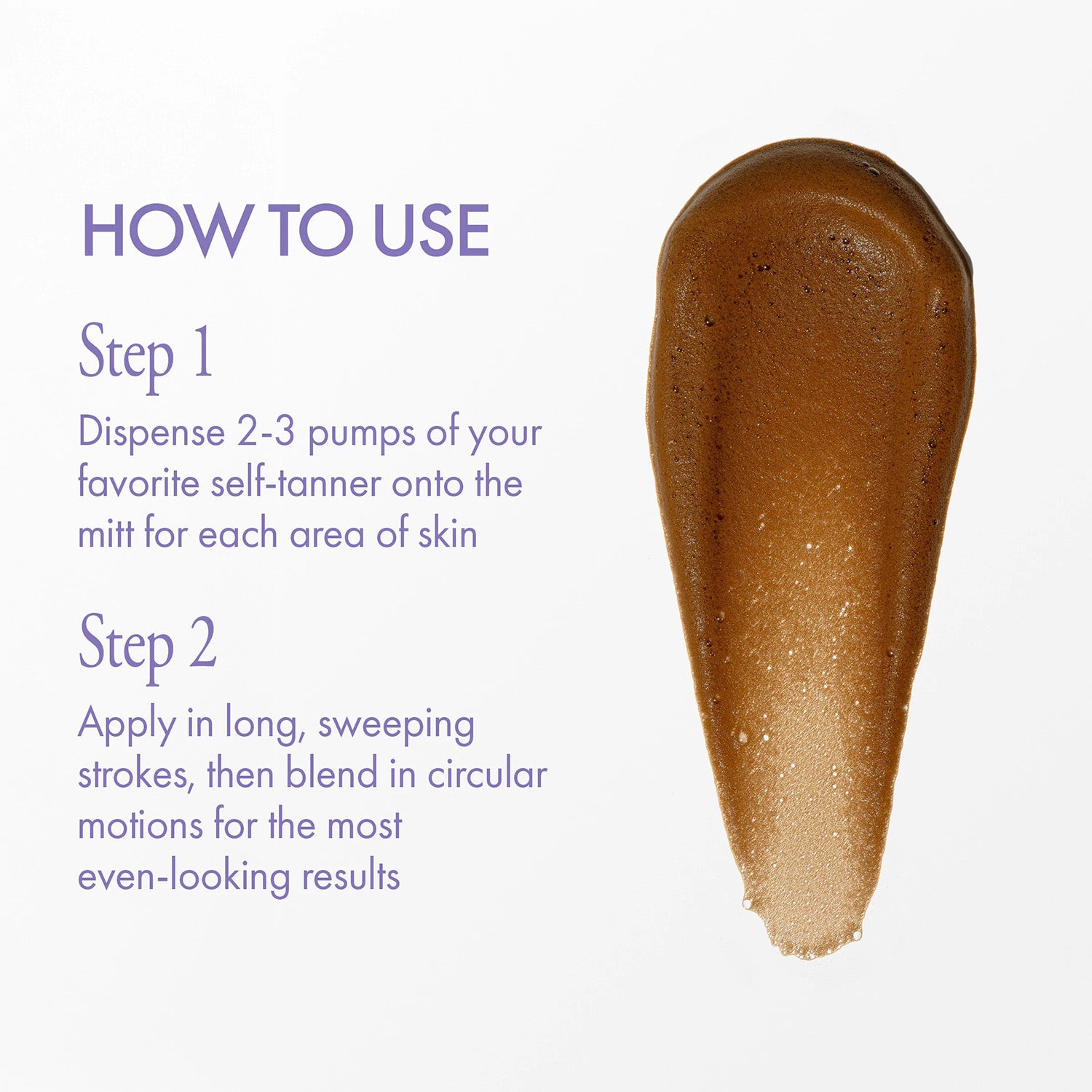 HOW TO USE

Step 1

Dispense 2-3 pumps of your favorite self-tanner onto the mitt for each area of skin

Step 2

Apply in long, sweeping strokes, then blend in circular motions for the most even-looking results